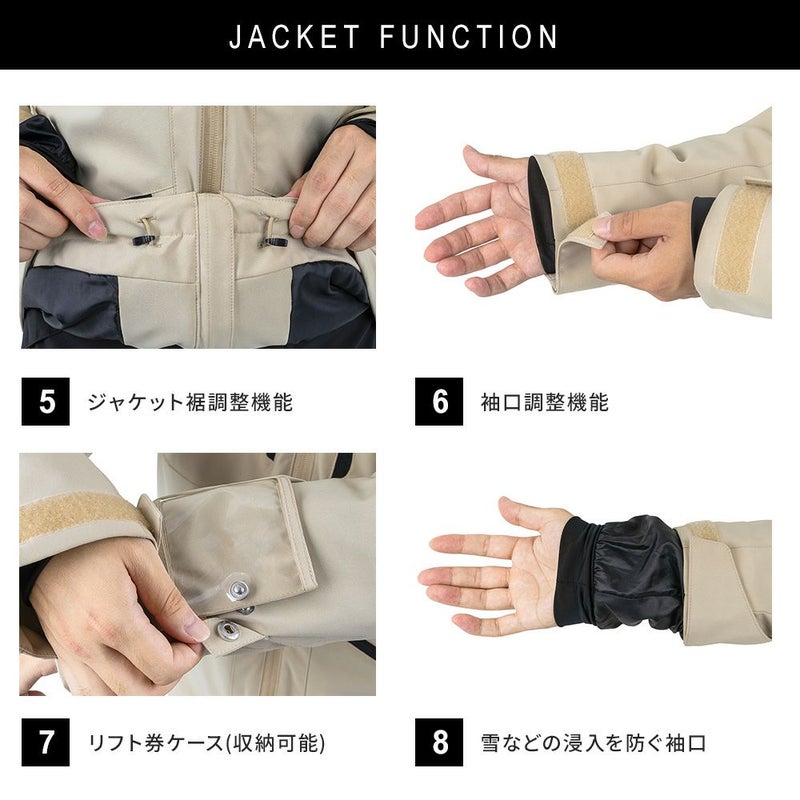 JACKET FUNCTION

5 ジャケット裾調整機能

6 袖口調整機能

7 リフト券ケース(収納可能)

8 雪などの浸入を防ぐ袖口