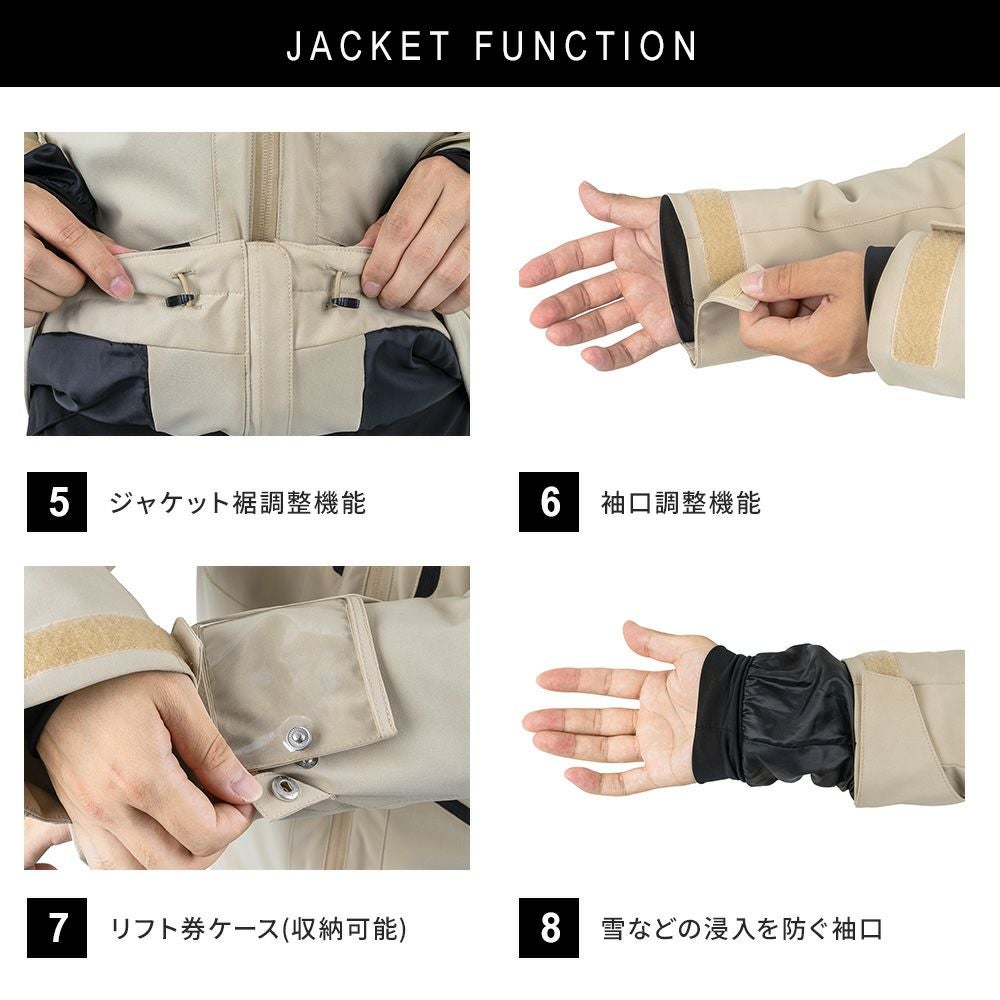 JACKET FUNCTION

5 ジャケット裾調整機能

6 袖口調整機能

7 リフト券ケース(収納可能)

8 雪などの浸入を防ぐ袖口