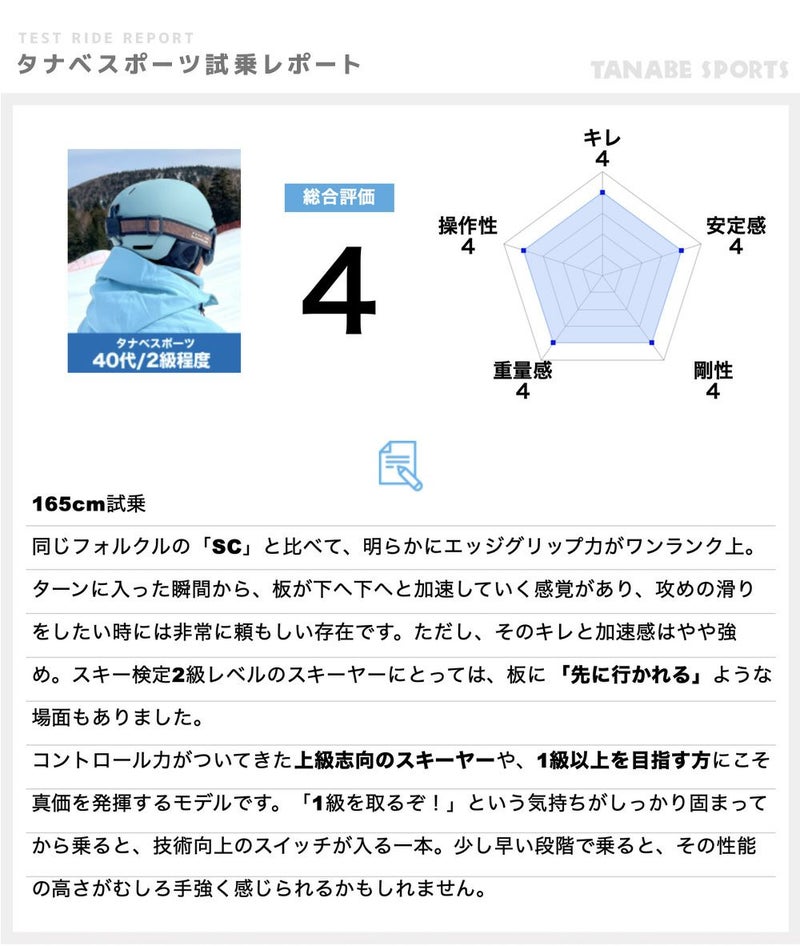 TEST RIDE REPORT
タナベスポーツ試乗レポート

TANABE SPORTS

タナベスポーツ
40代/2級程度

総合評価
4

キレ
4
安定感
4
剛性
4
重量感
4
操作性
4

165cm試乗

同じフォルクルの「SC」と比べて、明らかにエッジグリップ力がワンランク上。ターンに入った瞬間から、板が下へ下へと加速していく感覚があり、攻めの滑りをしたい時には非常に頼もしい存在です。ただし、そのキレと加速感はやや強め。スキー検定2級レベルのスキーヤーにとっては、板に「先に行かれる」ような場面もありました。

コントロール力がついてきた上級志向のスキーヤーや、1級以上を目指す方にこそ真価を発揮するモデルです。「1級を取るぞ！」という気持ちがしっかり固まってから乗ると、技術向上のスイッチが入る一本。少し早い段階で乗ると、その性能の高さがむしろ手強く感じられるかもしれません。