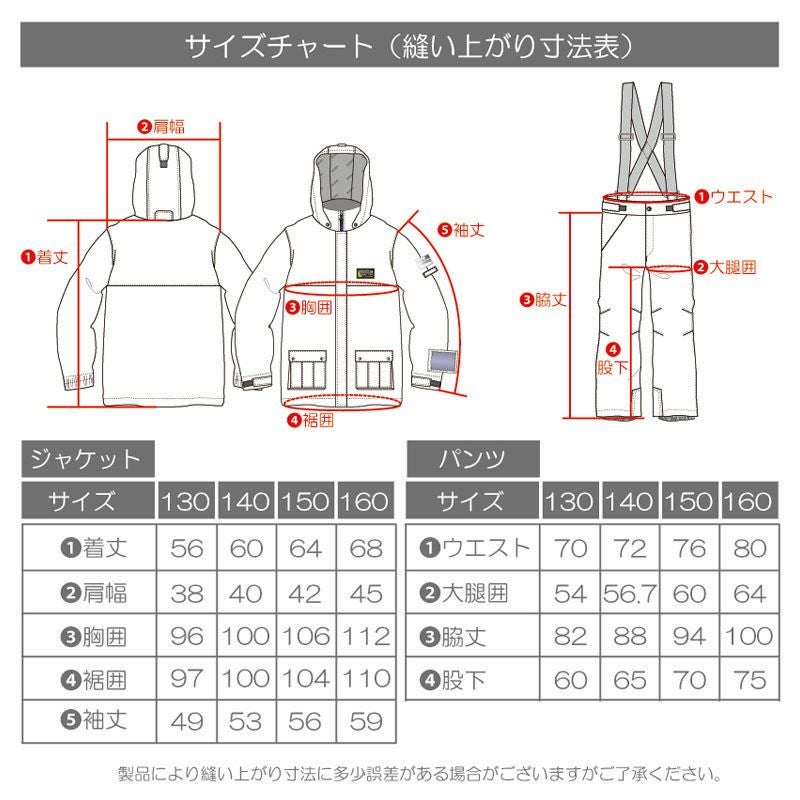 サイズチャート（縫い上がり寸法表）

❷肩幅
❶着丈
❺袖丈
❸胸囲
❹裾囲

❶ウエスト
❷大腿囲
❸脇丈
❹股下

ジャケット

| サイズ | 130 | 140 | 150 | 160 |
|---|---|---|---|---|
| ❶着丈 | 56 | 60 | 64 | 68 |
| ❷肩幅 | 38 | 40 | 42 | 45 |
| ❸胸囲 | 96 | 100 | 106 | 112 |
| ❹裾囲 | 97 | 100 | 104 | 110 |
| ❺袖丈 | 49 | 53 | 56 | 59 |

パンツ

| サイズ | 130 | 140 | 150 | 160 |
|---|---|---|---|---|
| ❶ウエスト | 70 | 72 | 76 | 80 |
| ❷大腿囲 | 54 | 56.7 | 60 | 64 |
| ❸脇丈 | 82 | 88 | 94 | 100 |
| ❹股下 | 60 | 65 | 70 | 75 |

製品により縫い上がり寸法に多少誤差がある場合がございますがご了承ください。