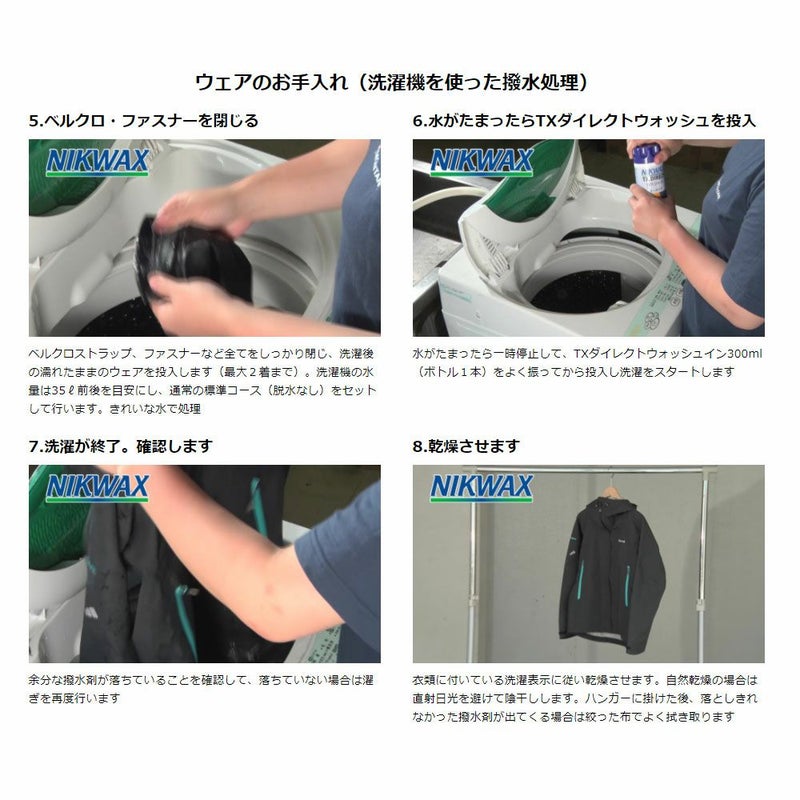 ウェアのお手入れ（洗濯機を使った撥水処理）

5.ベルクロ・ファスナーを閉じる

NIKWAX

ベルクロストラップ、ファスナーなど全てをしっかり閉じ、洗濯後の濡れたままのウェアを投入します（最大２着まで）。洗濯機の水量は35ℓ前後を目安にし、通常の標準コース（脱水なし）をセットして行います。きれいな水で処理

6.水がたまったらTXダイレクトウォッシュを投入

NIKWAX

水がたまったら一時停止して、TXダイレクトウォッシュイン300ml（ボトル１本）をよく振ってから投入し洗濯をスタートします

7.洗濯が終了。確認します

NIKWAX

余分な撥水剤が落ちていることを確認して、落ちていない場合は濯ぎを再度行います

8.乾燥させます

NIKWAX

衣類に付いている洗濯表示に従い乾燥させます。自然乾燥の場合は直射日光を避けて陰干しします。ハンガーに掛けた後、落としきれなかった撥水剤が出てくる場合は絞った布でよく拭き取ります